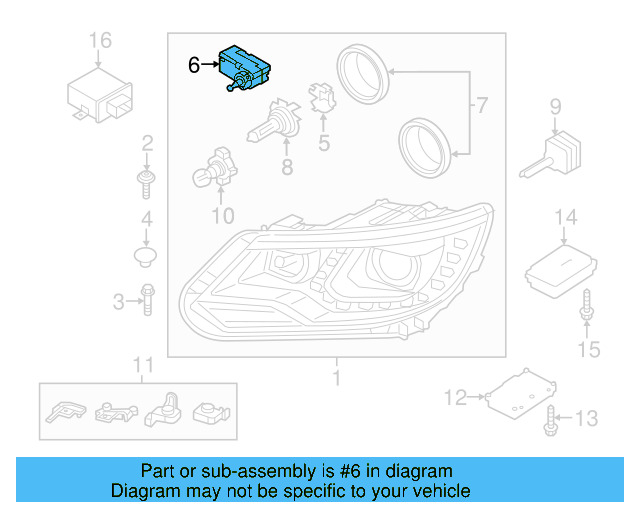 16
6
7
9
2
5
8
10
4
14
3
15
11
1
12
13

Part or sub-assembly is #6 in diagram
Diagram may not be specific to your vehicle