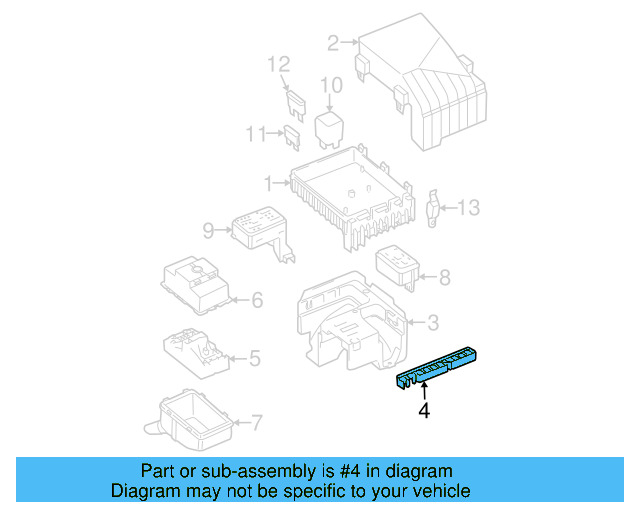 2
12
10
11
1
13
9
8
6
3
5
4
7

Part or sub-assembly is #4 in diagram
Diagram may not be specific to your vehicle