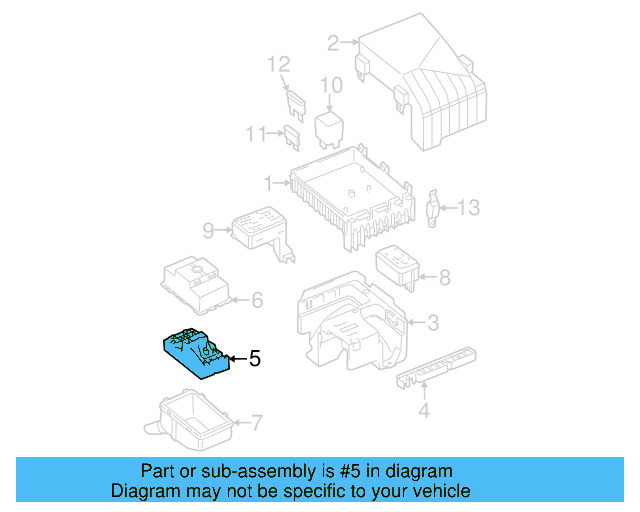 2
12
10
11
1
13
9
8
6
3
5
4
7

Part or sub-assembly is #5 in diagram
Diagram may not be specific to your vehicle