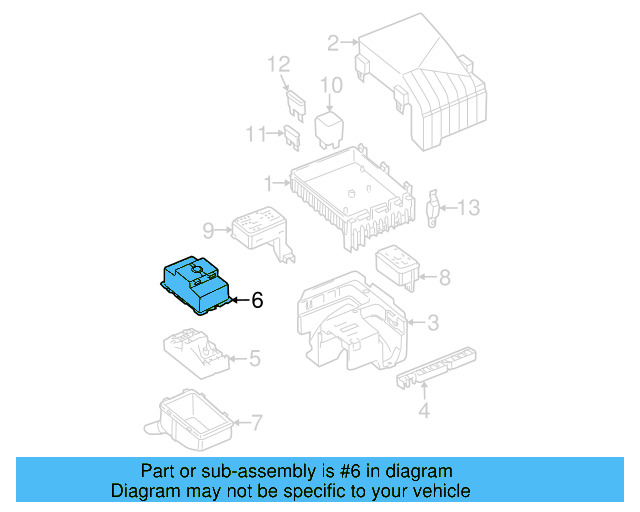 2
12
10
11
1
13
9
8
6
3
5
4
7

Part or sub-assembly is #6 in diagram
Diagram may not be specific to your vehicle