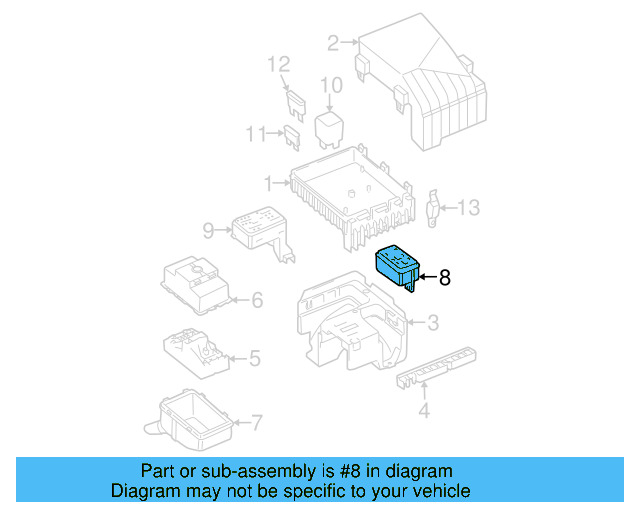 2
12
10
11
1
13
9
8
6
3
5
4
7

Part or sub-assembly is #8 in diagram
Diagram may not be specific to your vehicle