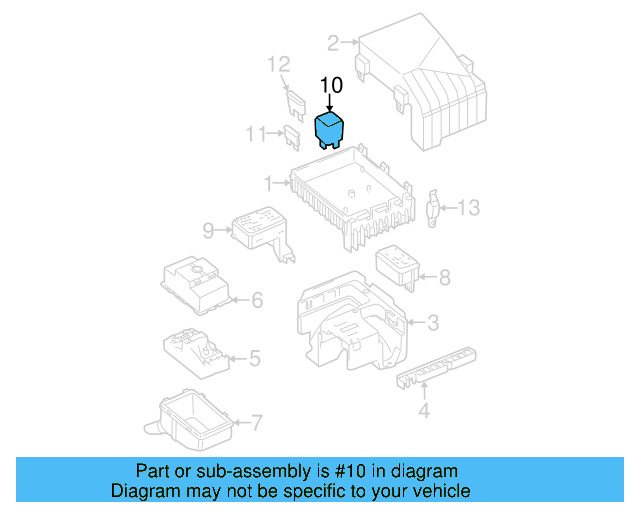 2
12
10
11
1
13
9
8
6
3
5
4
7

Part or sub-assembly is #10 in diagram
Diagram may not be specific to your vehicle