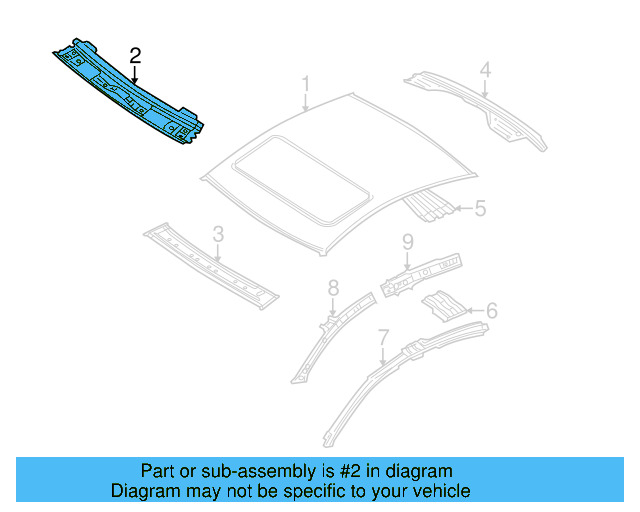 2

1

4

5

3

9

8

6

7

Part or sub-assembly is #2 in diagram
Diagram may not be specific to your vehicle