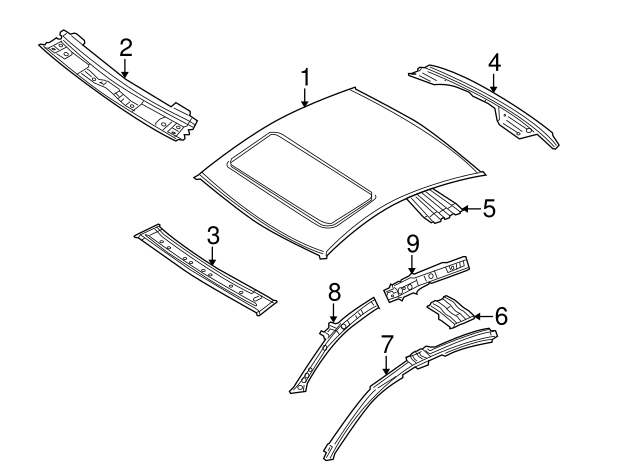 2
1
4
5
3
9
8
6
7