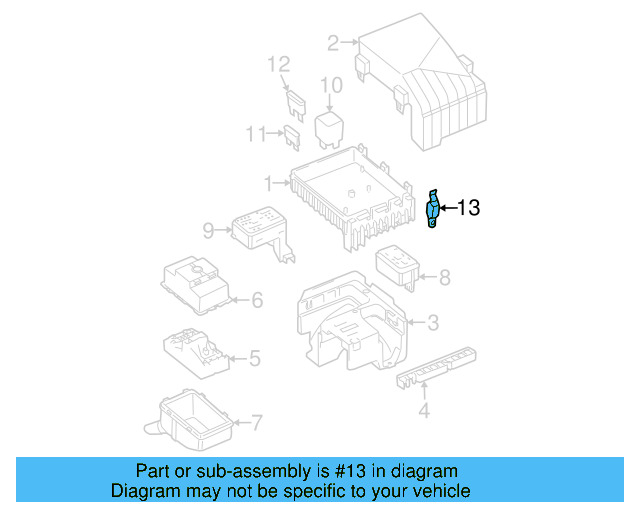 2
12
10
11
1
13
9
8
6
3
5
4
7

Part or sub-assembly is #13 in diagram
Diagram may not be specific to your vehicle