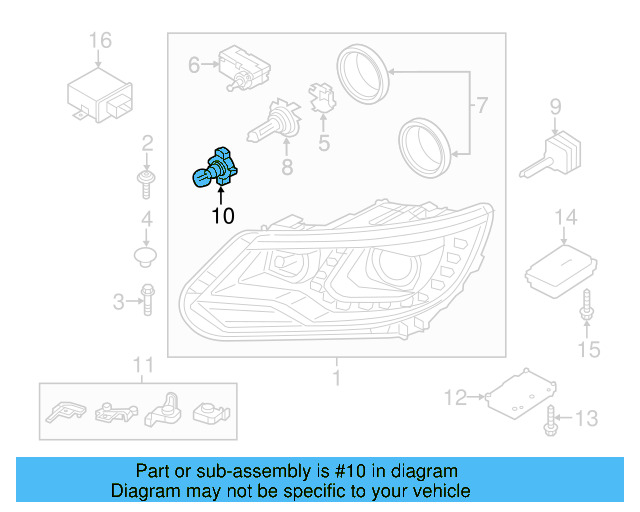 16
6
7
9
2
5
8
10
4
14
3
15
11
1
12
13

Part or sub-assembly is #10 in diagram
Diagram may not be specific to your vehicle