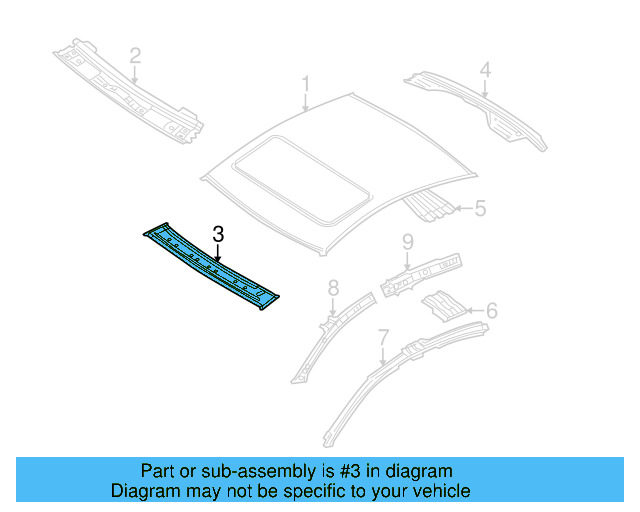 2
1
4
5
3
9
8
6
7

Part or sub-assembly is #3 in diagram
Diagram may not be specific to your vehicle