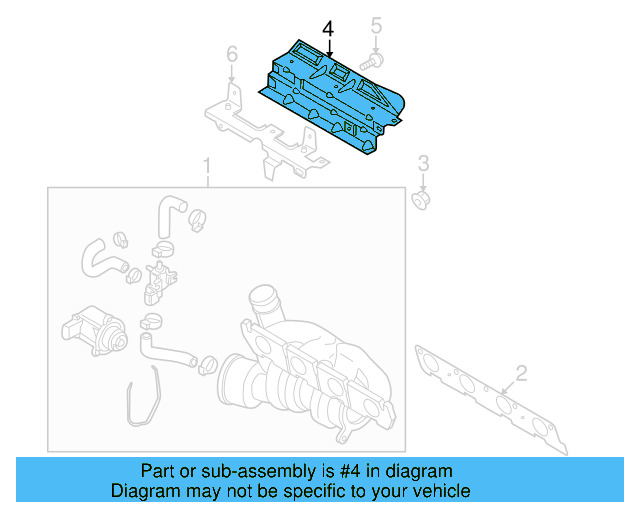 4
5
6
3
1
2

Part or sub-assembly is #4 in diagram
Diagram may not be specific to your vehicle