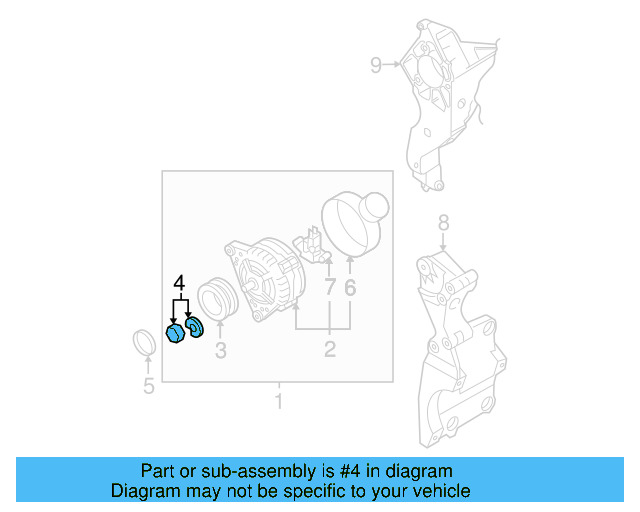 9

8

4

7 6

3

2

5

1

Part or sub-assembly is #4 in diagram
Diagram may not be specific to your vehicle