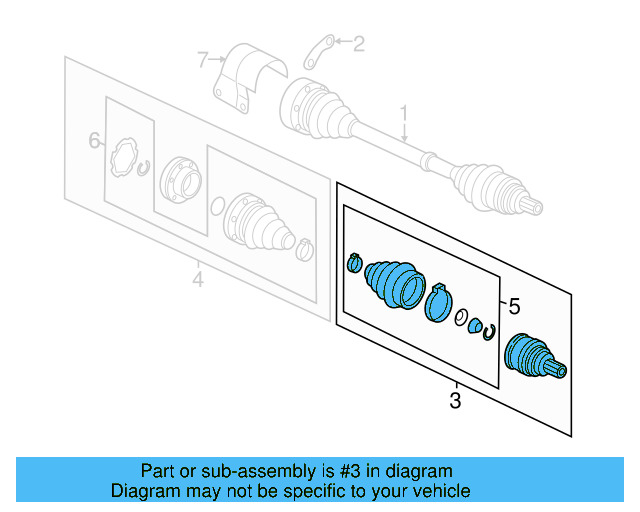 7
2
1
6
4
5
3

Part or sub-assembly is #3 in diagram
Diagram may not be specific to your vehicle