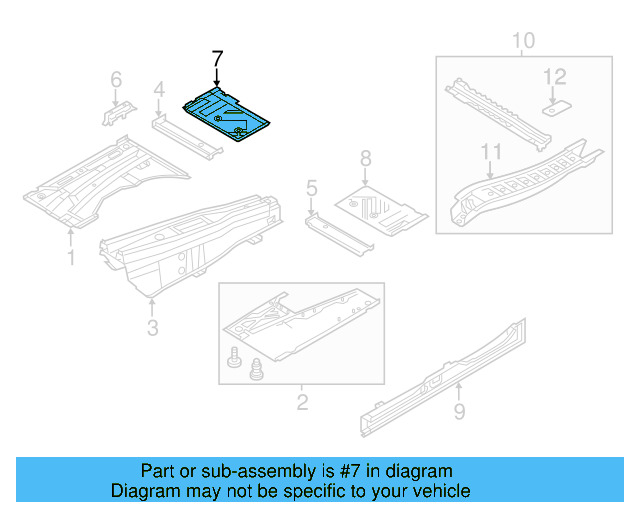 7
6
4
10
12
11
8
5
1
3
2
9

Part or sub-assembly is #7 in diagram
Diagram may not be specific to your vehicle