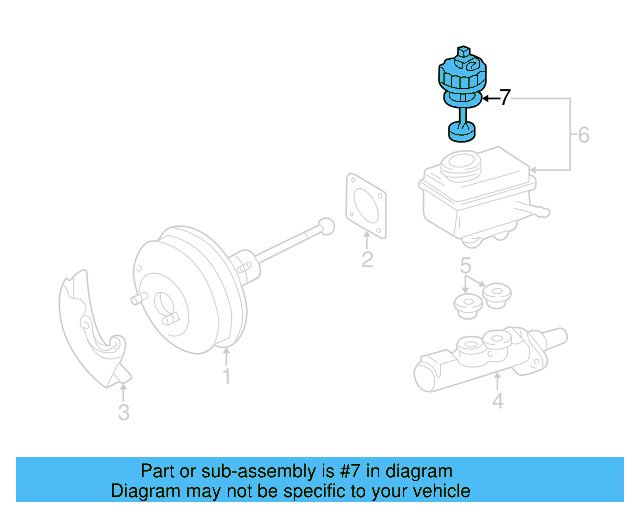 7
6
2
5
1
3
4

Part or sub-assembly is #7 in diagram
Diagram may not be specific to your vehicle