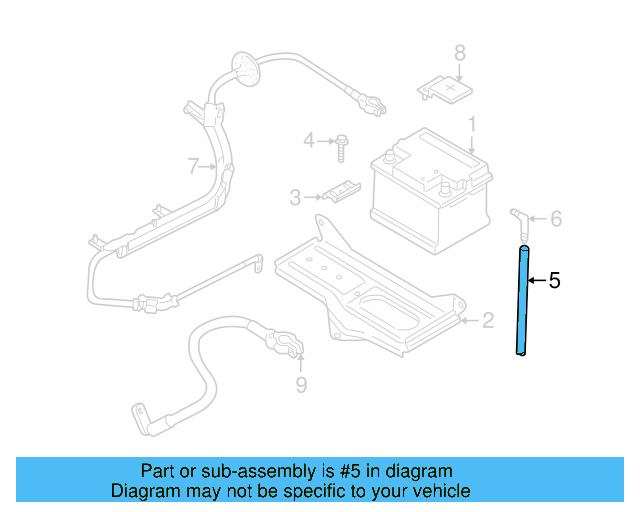 8
1
4
7
3
6
5
2
9

Part or sub-assembly is #5 in diagram
Diagram may not be specific to your vehicle