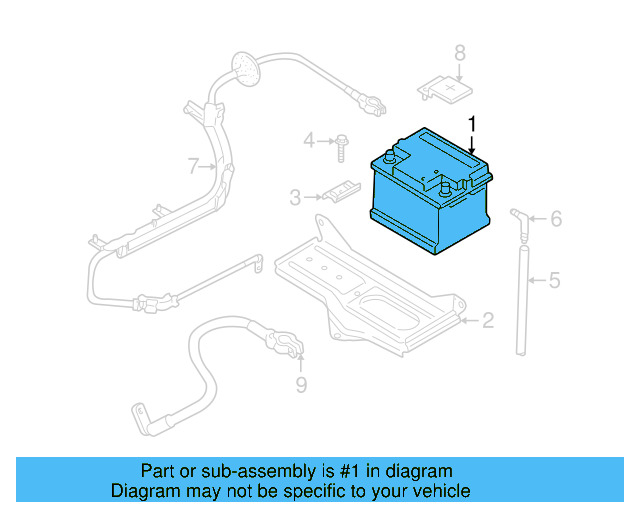 8

1

4

7

3

6

5

2

9

Part or sub-assembly is #1 in diagram
Diagram may not be specific to your vehicle