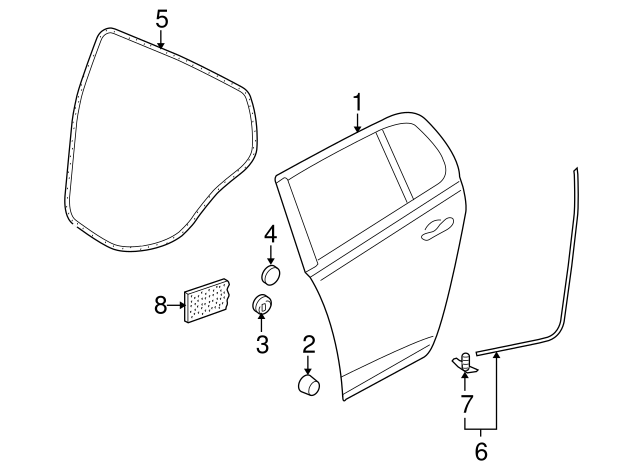 5
1
4
8
3
2
7
6