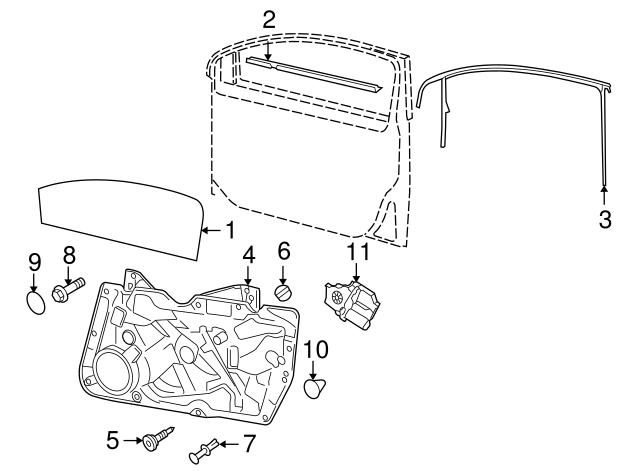 2
3
1
9
8
4
6
11
10
5
7