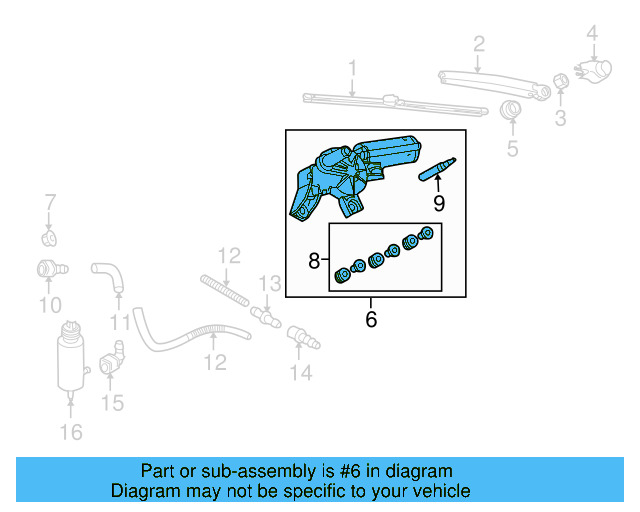 1
2
4
3
5
9
8
6
7
10
11
12
13
12
14
15
16

Part or sub-assembly is #6 in diagram
Diagram may not be specific to your vehicle