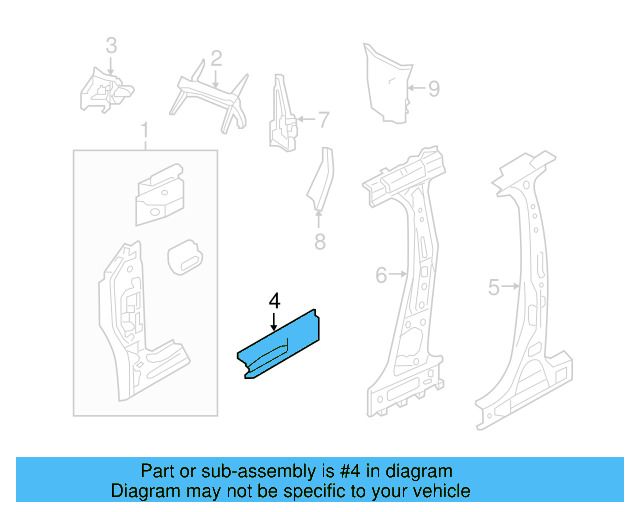 3

2

9

7

1

8

6

5

4

Part or sub-assembly is #4 in diagram
Diagram may not be specific to your vehicle