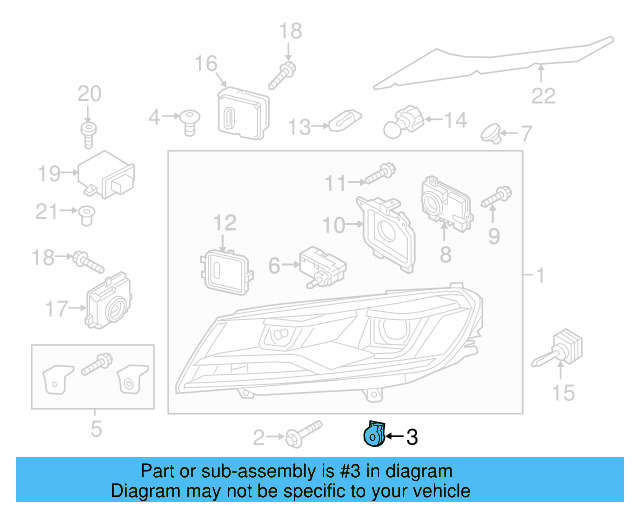 18
16
22
20
4
13
14
7
19
11
21
12
10
9
8
18
6
1
17
15
5
2
3

Part or sub-assembly is #3 in diagram
Diagram may not be specific to your vehicle