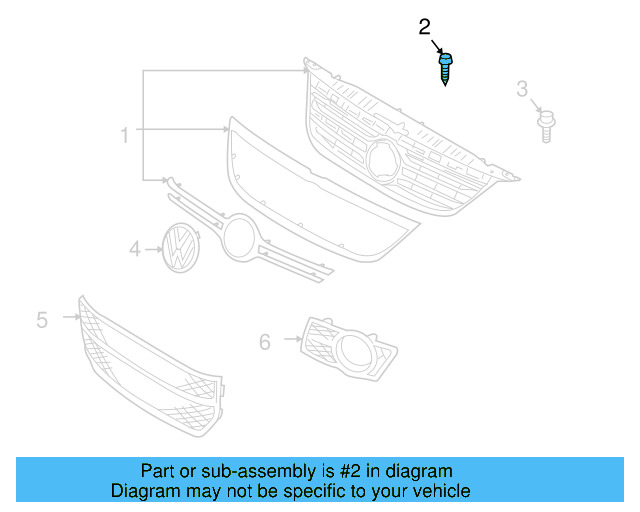 2
3
1
4
5
6
Part or sub-assembly is #2 in diagram
Diagram may not be specific to your vehicle