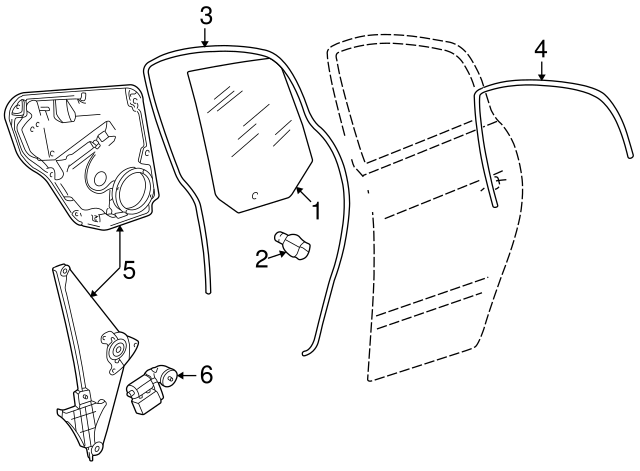 3
4
1
2
5
6