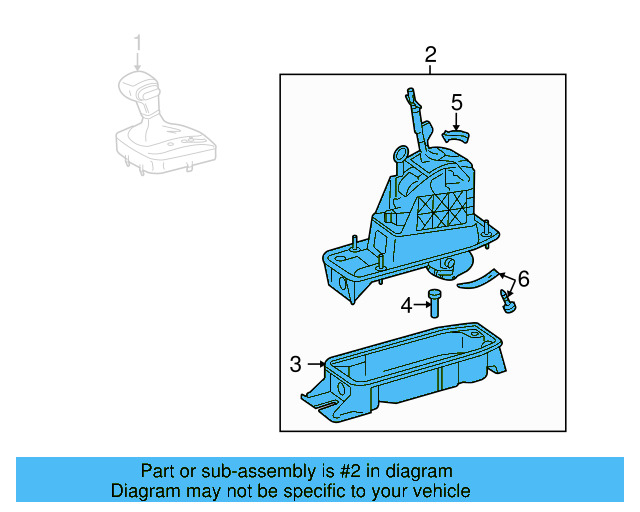 1

2

5

6

4

3

Part or sub-assembly is #2 in diagram
Diagram may not be specific to your vehicle