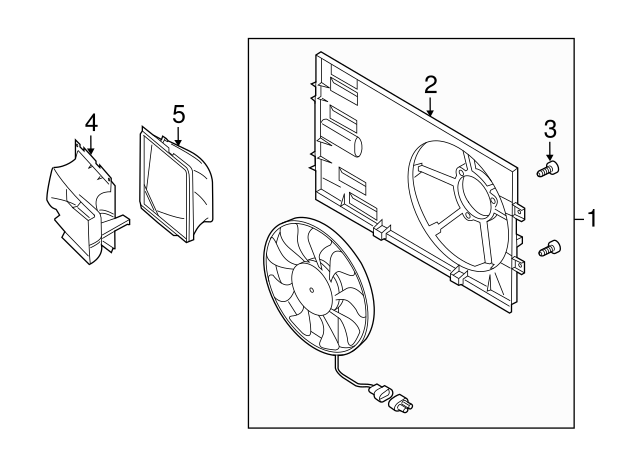 4
5
2
3
1