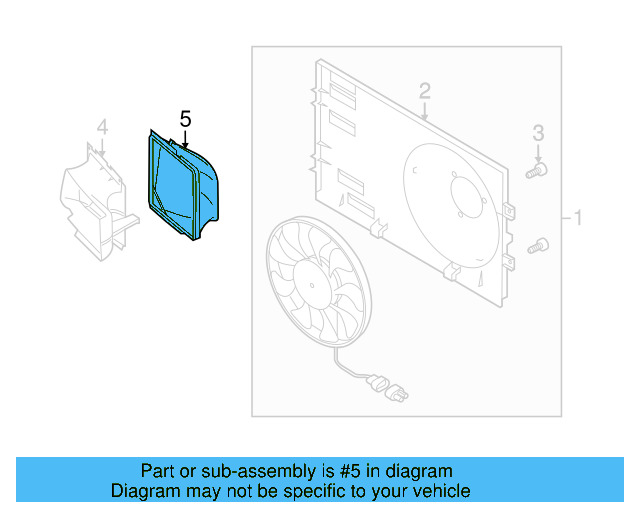 4
5
2
3
1

Part or sub-assembly is #5 in diagram
Diagram may not be specific to your vehicle