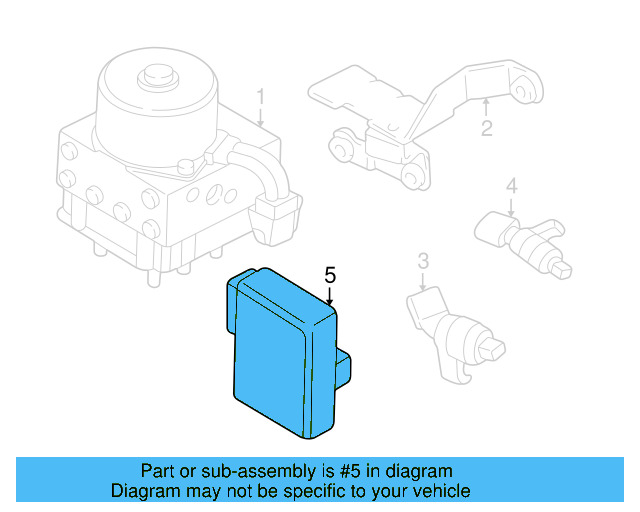 1
2
4
5
3

Part or sub-assembly is #5 in diagram
Diagram may not be specific to your vehicle