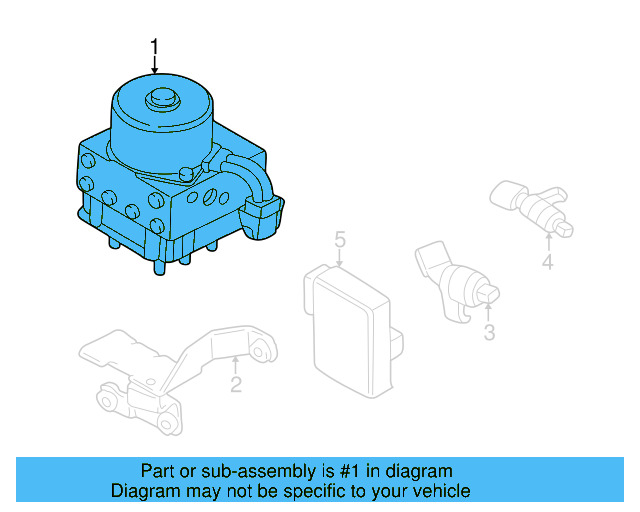 1

5

4

3

2

Part or sub-assembly is #1 in diagram
Diagram may not be specific to your vehicle