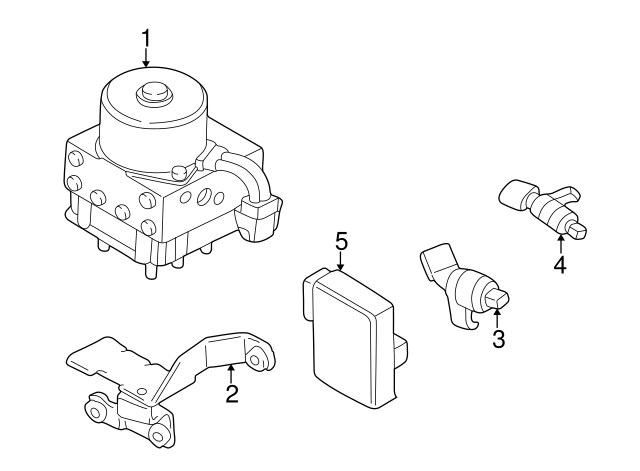 1
5
4
3
2