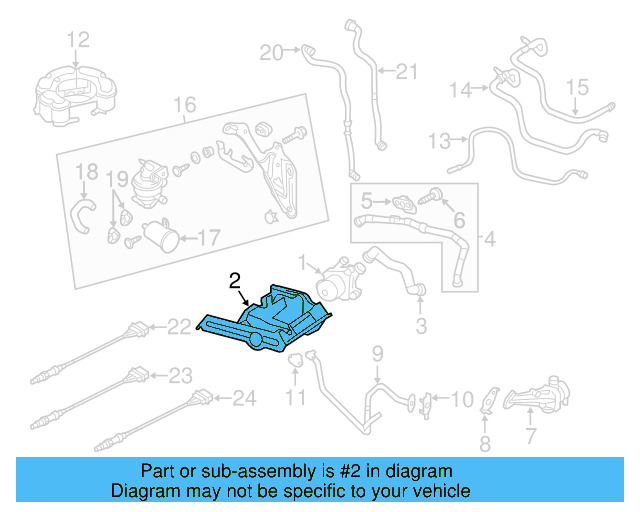 12
20
21
14
15
16
13
18
19
5
6
4
17
1
2
3
22
9
23
11
10
24
8
7

Part or sub-assembly is #2 in diagram
Diagram may not be specific to your vehicle