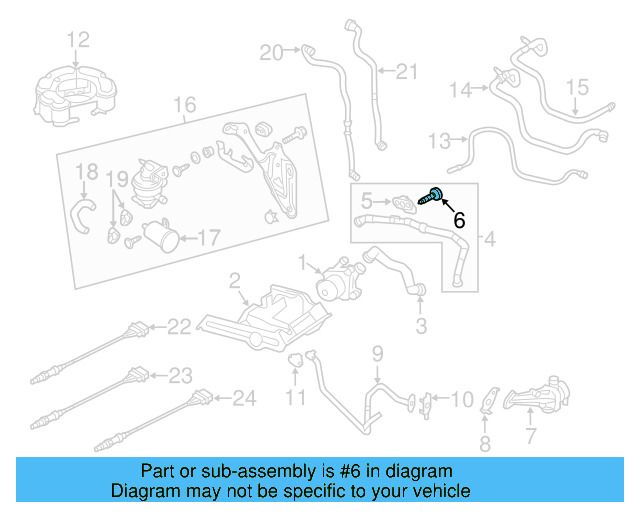 12
20
21
14
15
16
13
18
19
5
6
4
17
1
2
3
22
9
23
11
10
24
8
7

Part or sub-assembly is #6 in diagram
Diagram may not be specific to your vehicle