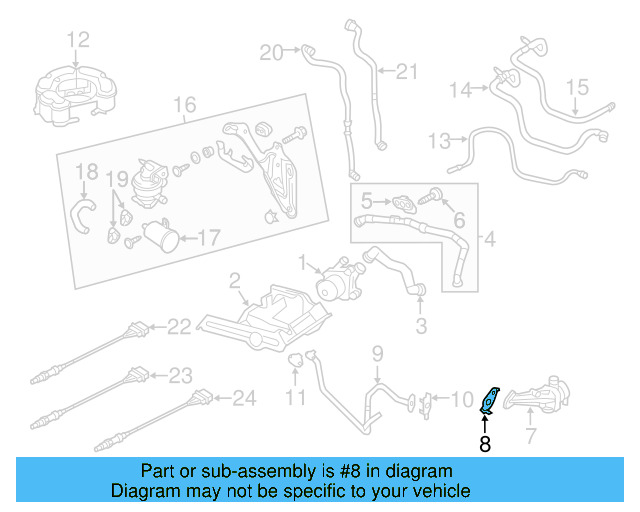 12
20
21
14
15
16
13
18
19
5
6
4
17
1
2
3
22
9
23
11
10
24
8
7

Part or sub-assembly is #8 in diagram
Diagram may not be specific to your vehicle