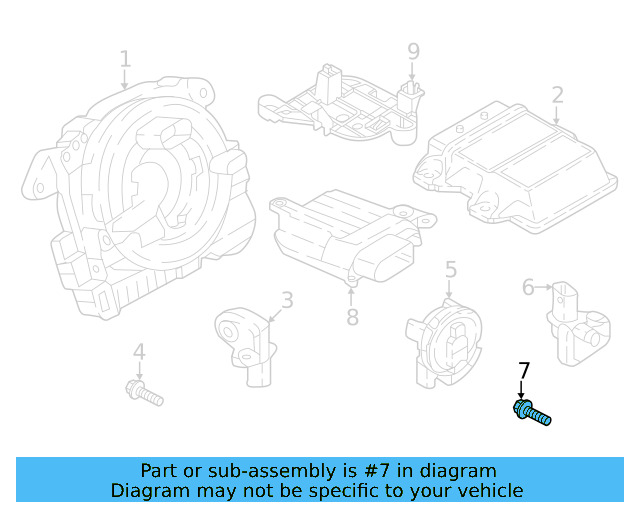 1
9
2
8
5
6
3
4
7

Part or sub-assembly is #7 in diagram
Diagram may not be specific to your vehicle