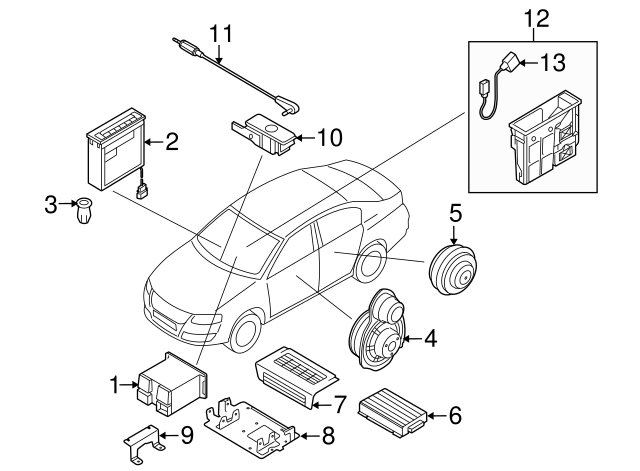 11
12
13
2
10
3
5
4
1
7
6
9
8