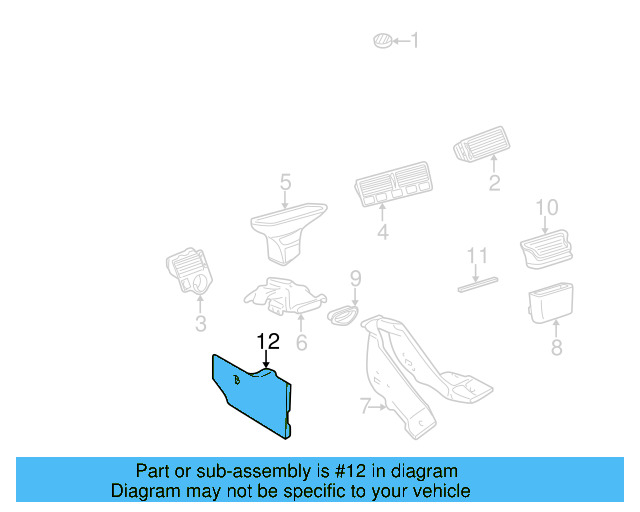 1
2
5
4
10
11
3
9
6
8
12
7

Part or sub-assembly is #12 in diagram
Diagram may not be specific to your vehicle