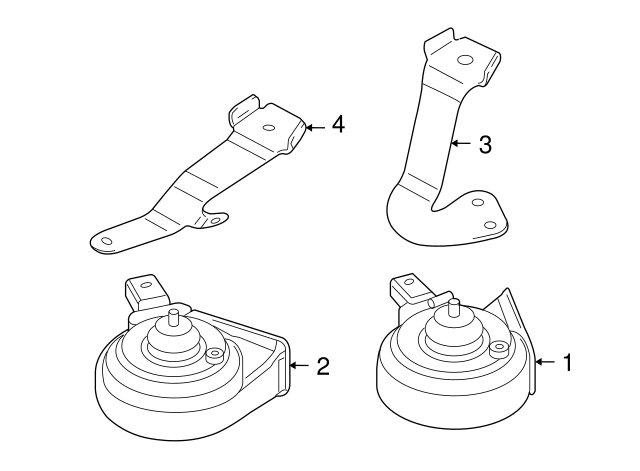 4
3
2
1