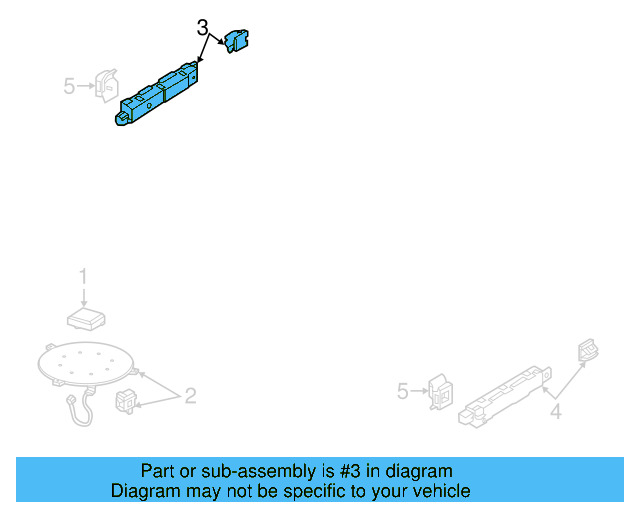 3
5
1
2
5
4
Part or sub-assembly is #3 in diagram
Diagram may not be specific to your vehicle