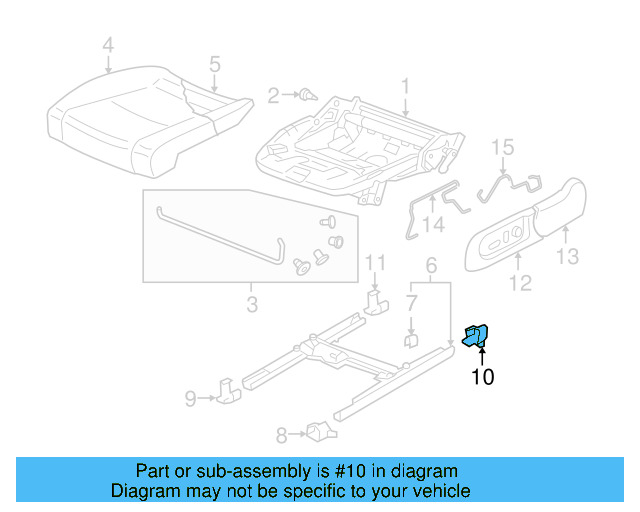 4
5
2
1
15
14
13
12
3
11
6
7
10
9
8

Part or sub-assembly is #10 in diagram
Diagram may not be specific to your vehicle