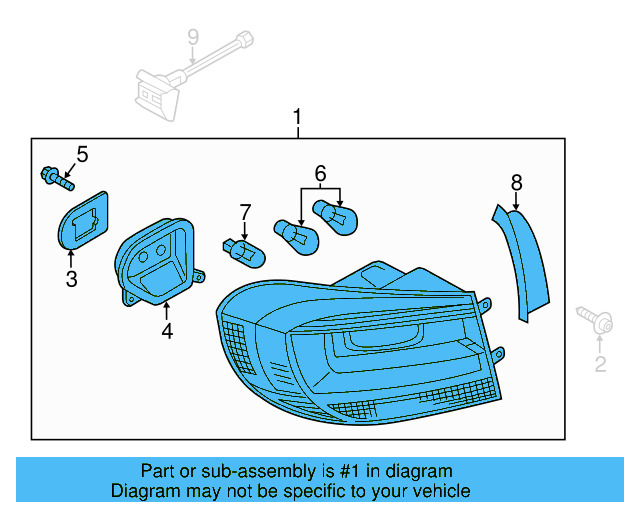 9
1
5
6
8
7
3
4
2

Part or sub-assembly is #1 in diagram
Diagram may not be specific to your vehicle