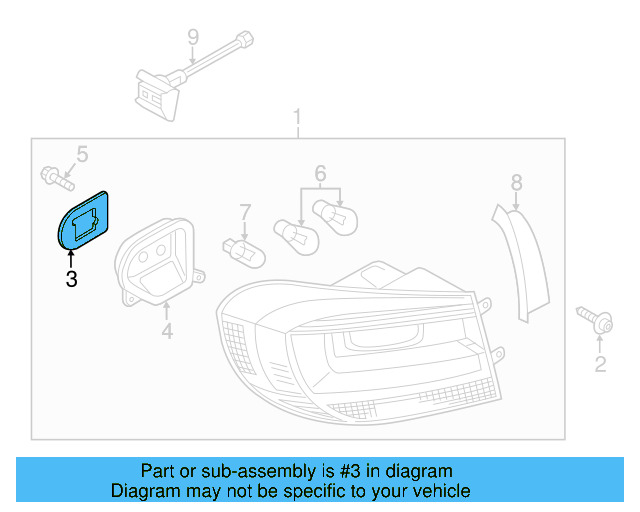 9
1
5
6
7
8
3
4
2

Part or sub-assembly is #3 in diagram
Diagram may not be specific to your vehicle