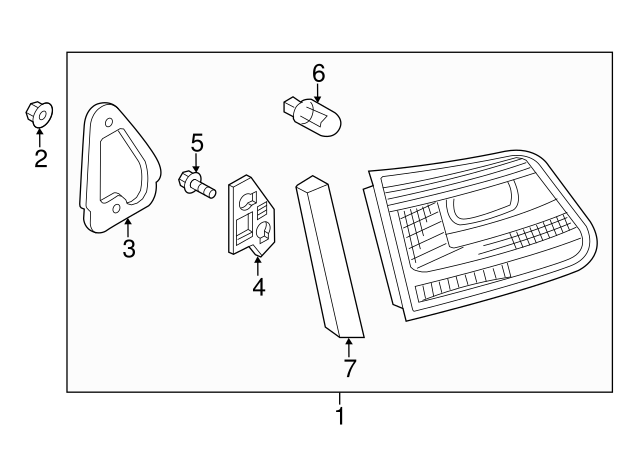 6
2
5
3
4
7
1