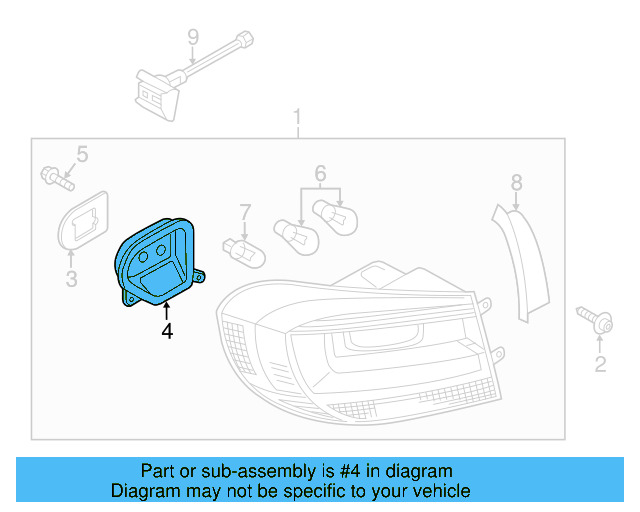 9

1

5

6

8

7

3

4

2

Part or sub-assembly is #4 in diagram
Diagram may not be specific to your vehicle