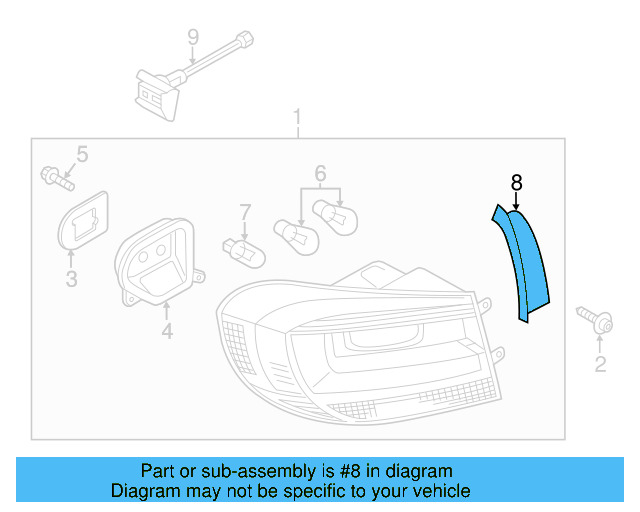 9
1
5
6
8
7
3
4
2

Part or sub-assembly is #8 in diagram
Diagram may not be specific to your vehicle