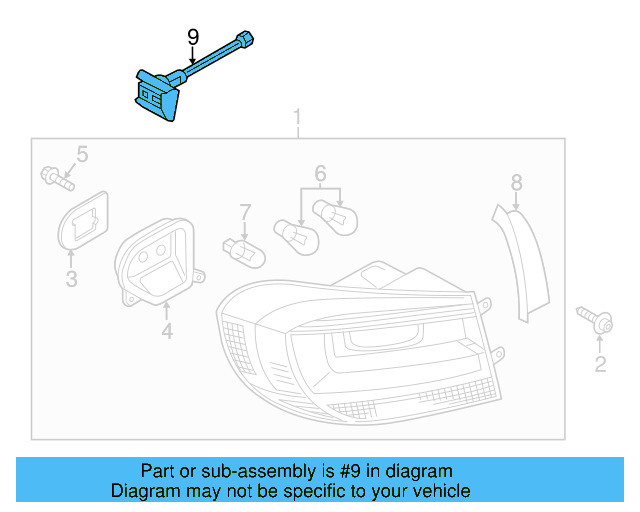 9
1
5
6
8
7
3
4
2

Part or sub-assembly is #9 in diagram
Diagram may not be specific to your vehicle