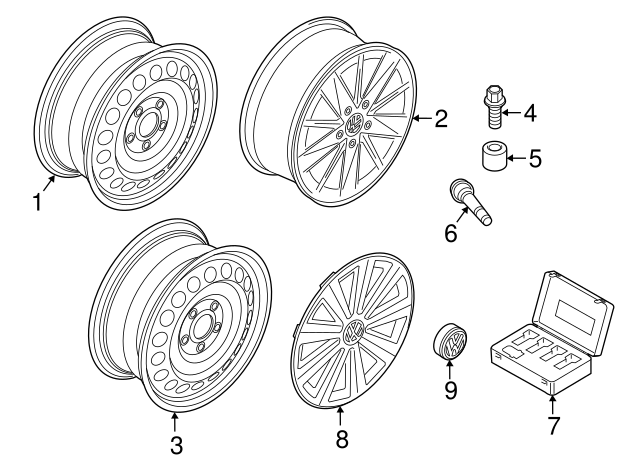 1
2
4
5
6
3
8
9
7