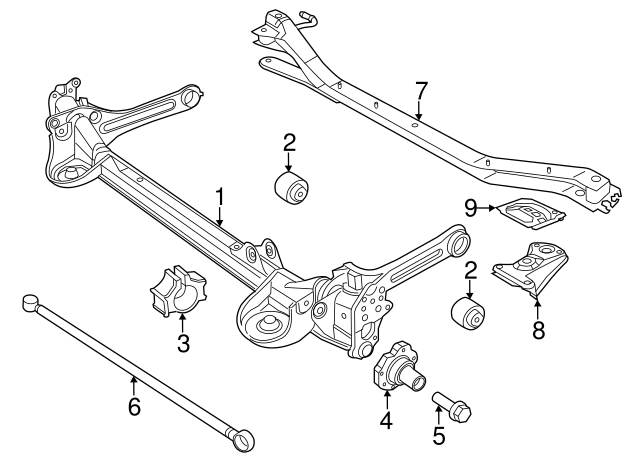 7
2
1
9
2
8
3
6
4
5