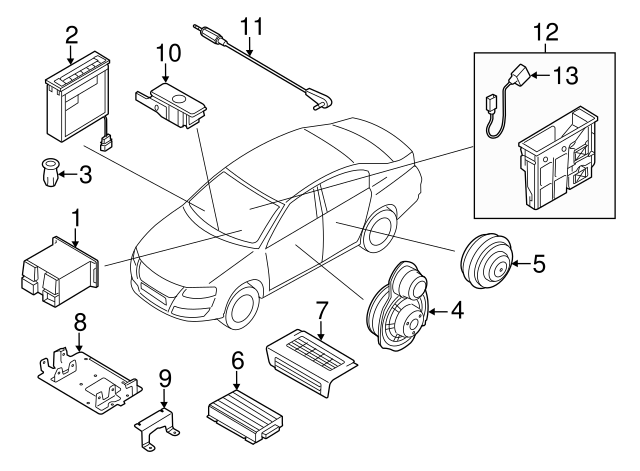 2
10
11
12
13
3
1
5
4
7
8
6
9