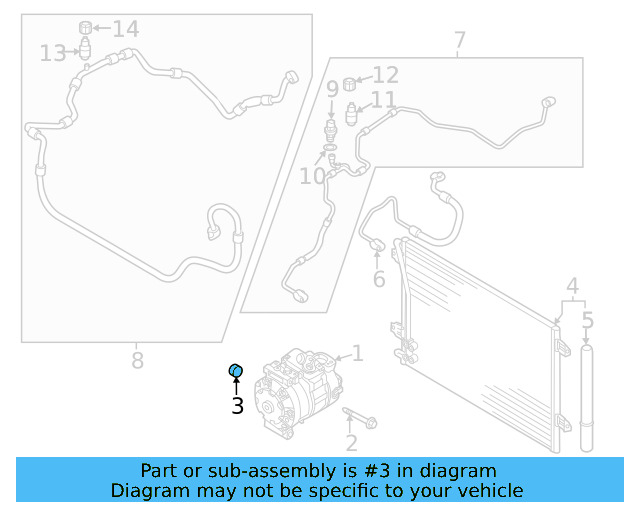 14
13
7
12
9
11
10
6
4
5
8
1
3
2
Part or sub-assembly is #3 in diagram
Diagram may not be specific to your vehicle